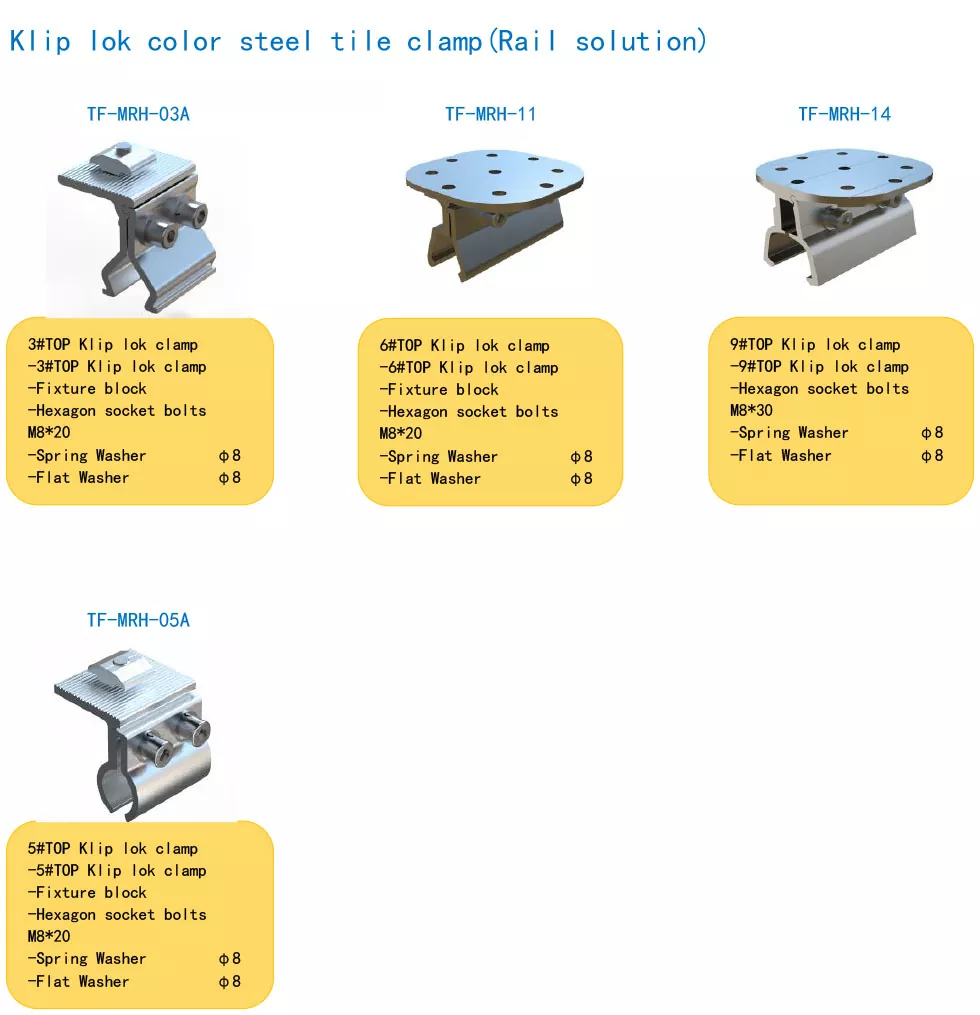 Klip lok color steel tile clamp(Rail solution)

TF-MRH-03A

3#TOP Klip lok clamp
-3#TOP Klip lok clamp
-Fixture block
-Hexagon socket bolts M8*20
-Spring Washer φ8
-Flat Washer φ8

TF-MRH-11

6#TOP Klip lok clamp
-6#TOP Klip lok clamp
-Fixture block
-Hexagon socket bolts M8*20
-Spring Washer φ8
-Flat Washer φ8

TF-MRH-14

9#TOP Klip lok clamp
-9#TOP Klip lok clamp
-Hexagon socket bolts M8*30
-Spring Washer φ8
-Flat Washer φ8

TF-MRH-05A

5#TOP Klip lok clamp
-5#TOP Klip lok clamp
-Fixture block
-Hexagon socket bolts M8*20
-Spring Washer φ8
-Flat Washer φ8